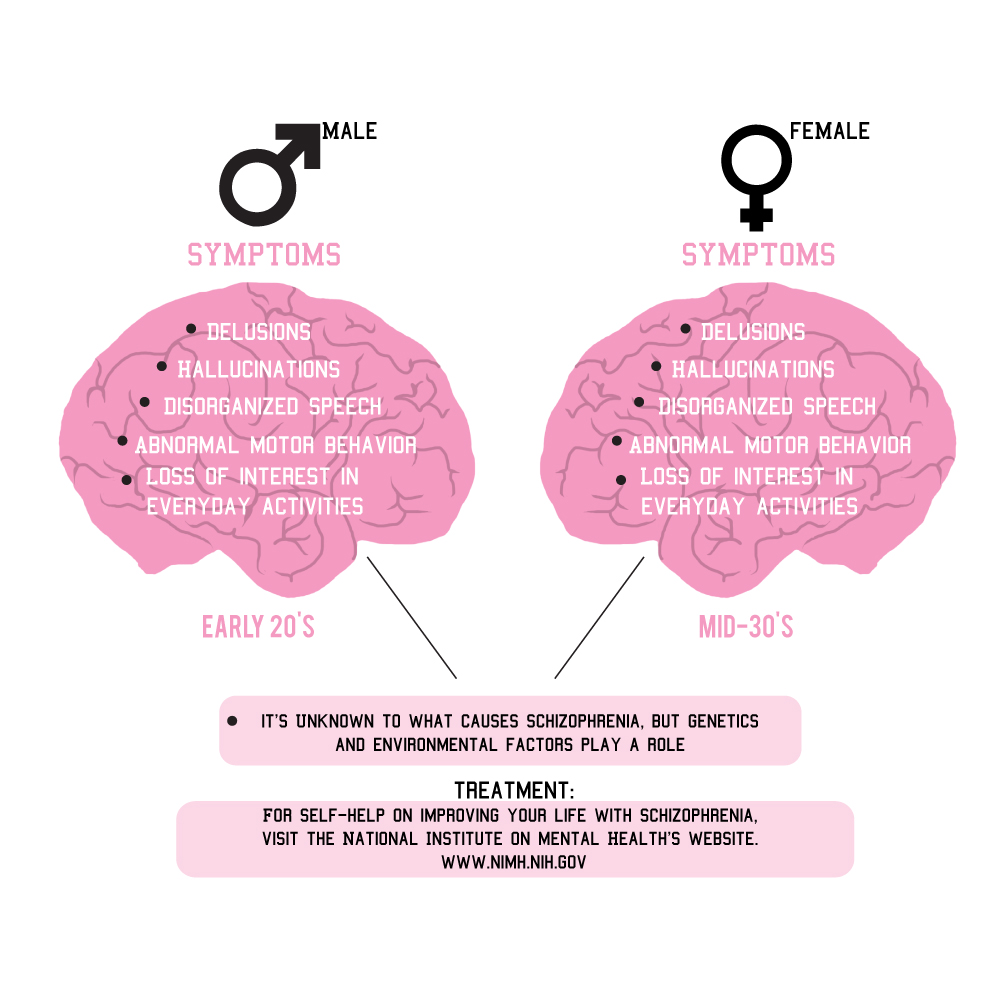 MALE

SYMPTOMS

- DELUSIONS
- HALLUCINATIONS
- DISORGANIZED SPEECH
- ABNORMAL MOTOR BEHAVIOR
- LOSS OF INTEREST IN EVERYDAY ACTIVITIES

EARLY 20'S

FEMALE

SYMPTOMS

- DELUSIONS
- HALLUCINATIONS
- DISORGANIZED SPEECH
- ABNORMAL MOTOR BEHAVIOR
- LOSS OF INTEREST IN EVERYDAY ACTIVITIES

MID-30'S

- IT'S UNKNOWN TO WHAT CAUSES SCHIZOPHRENIA, BUT GENETICS AND ENVIRONMENTAL FACTORS PLAY A ROLE

TREATMENT:

FOR SELF-HELP ON IMPROVING YOUR LIFE WITH SCHIZOPHRENIA, VISIT THE NATIONAL INSTITUTE ON MENTAL HEALTH'S WEBSITE. WWW.NIMH.NIH.GOV